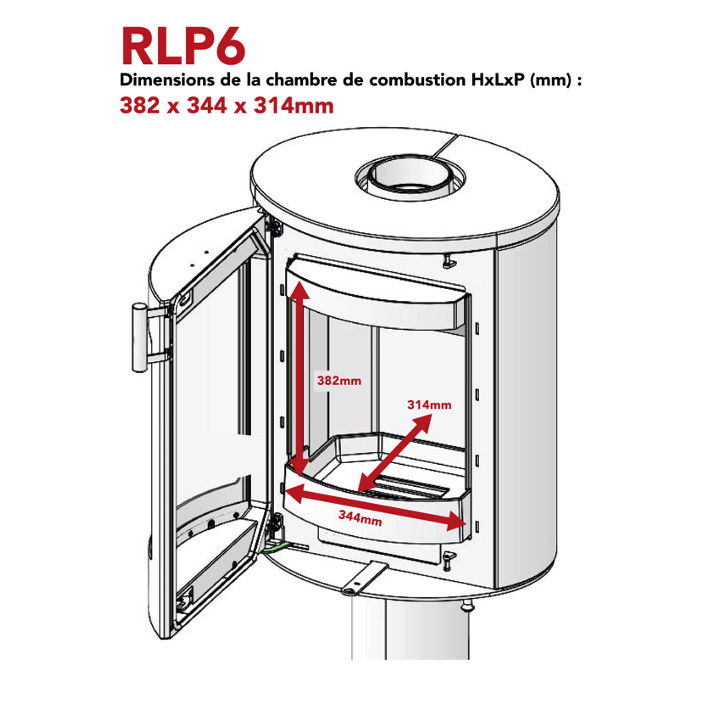 RLP6
Dimensions de la chambre de combustion HxLxP (mm) :
382 x 344 x 314mm

382mm

314mm

344mm